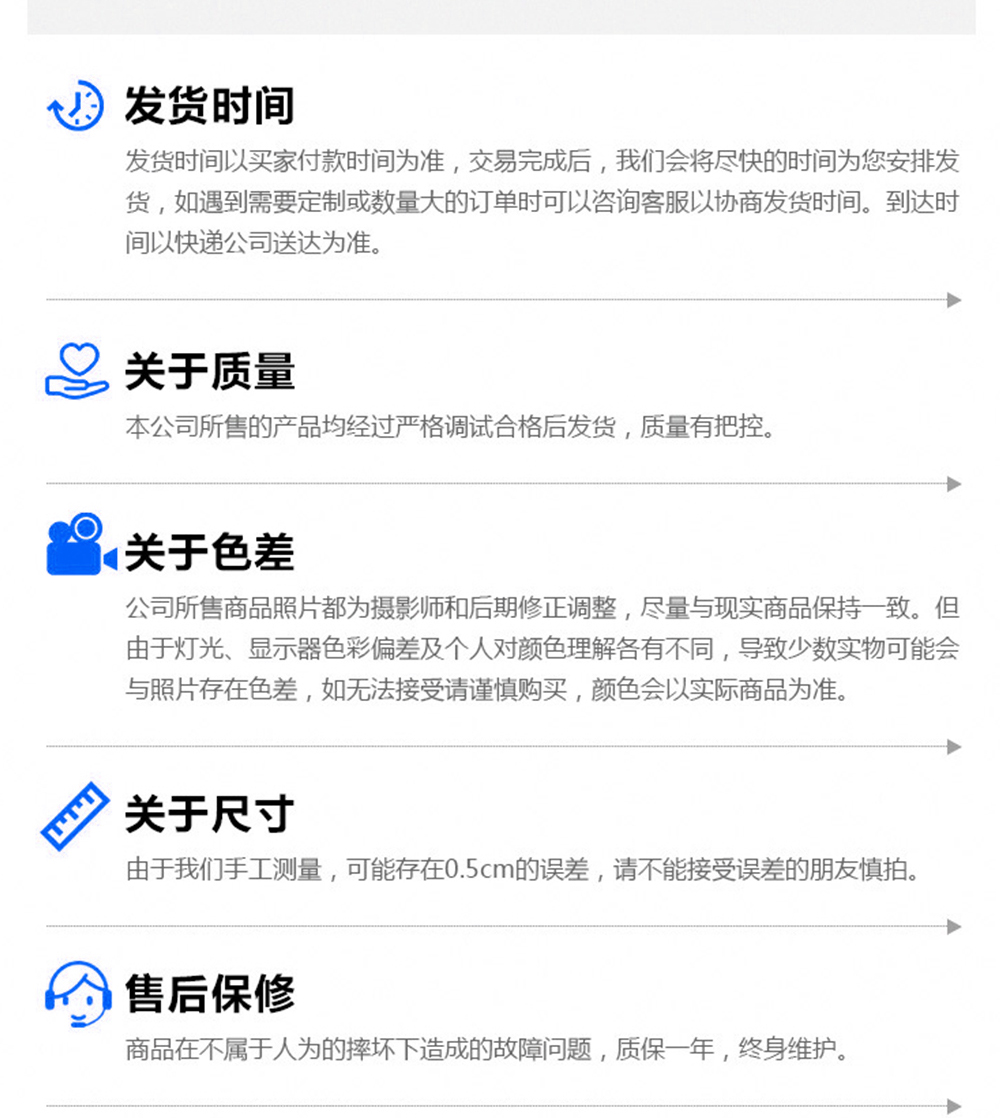 发货时间

发货时间以买家付款时间为准，交易完成后，我们会将尽快的时间为您安排发货，如遇到需要定制或数量大的订单时可以咨询客服以协商发货时间。到达时间以快递公司送达为准。

关于质量

本公司所售的产品均经过严格调试合格后发货，质量有把控。

关于色差

公司所售商品照片都为摄影师和后期修正调整，尽量与现实商品保持一致。但由于灯光、显示器色彩偏差及个人对颜色理解各有不同，导致少数实物可能会与照片存在色差，如无法接受请谨慎购买，颜色会以实际商品为准。

关于尺寸

由于我们手工测量，可能存在0.5cm的误差，请不能接受误差的朋友慎拍。

售后保修

商品在不属于人为的摔坏下造成的故障问题，质保一年，终身维护。